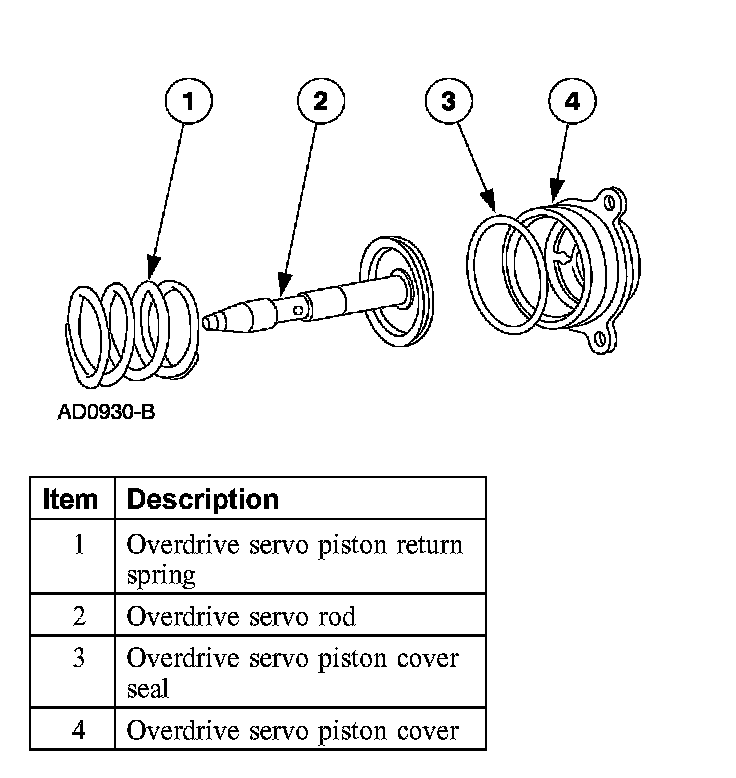 1
2
3
4

AD0930-B

| Item | Description |
|---|---|
| 1 | Overdrive servo piston return spring |
| 2 | Overdrive servo rod |
| 3 | Overdrive servo piston cover seal |
| 4 | Overdrive servo piston cover |