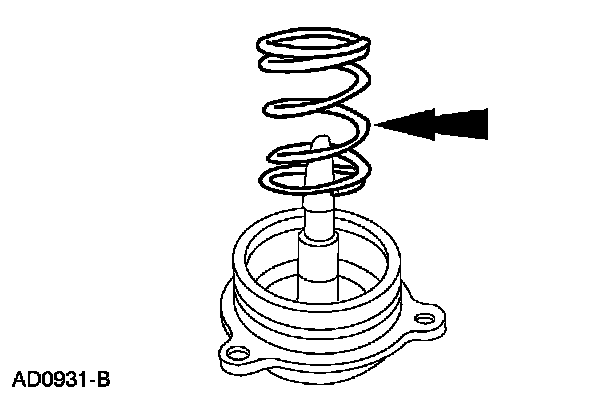 AD0931-B