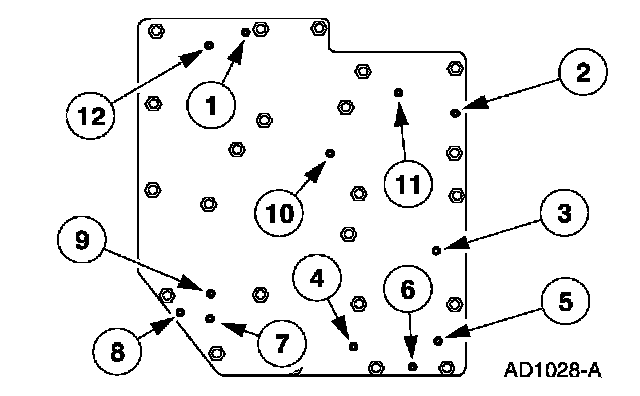 12
1
2
11
10
3
9
4
6
5
8
7
AD1028-A