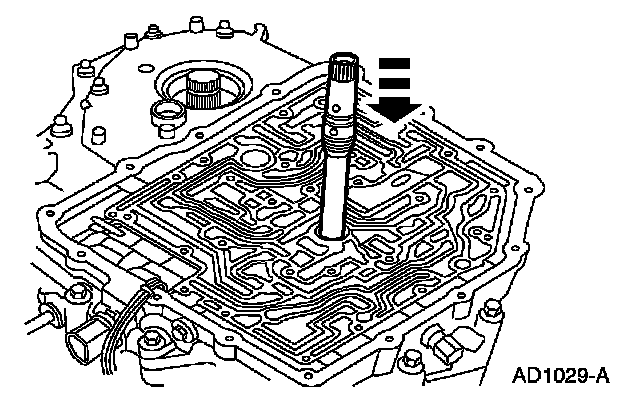 AD1029-A