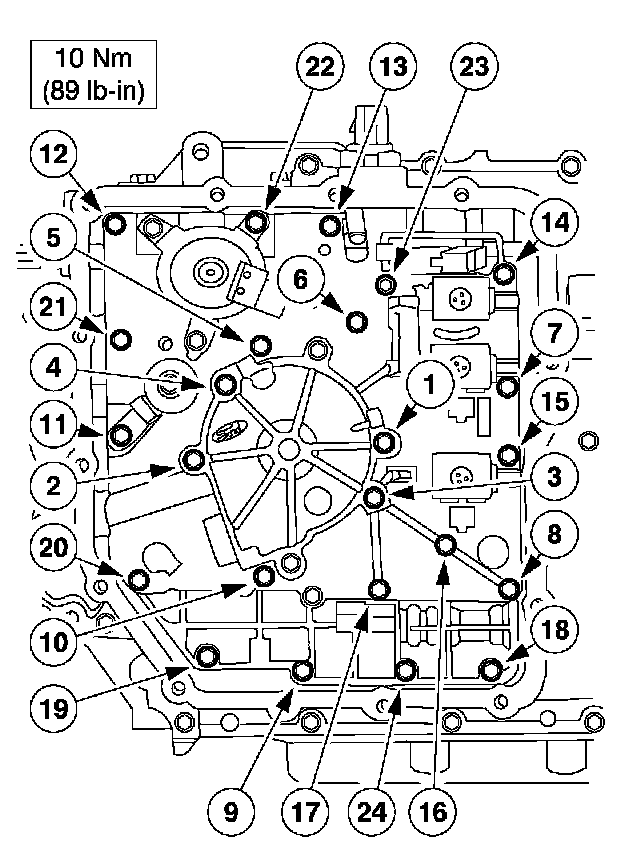 10 Nm
(89 lb-in)

22
13
23
12
14
5
6
21
7
4
1
15
11
2
3
20
8
10
18
19
9
17
24
16