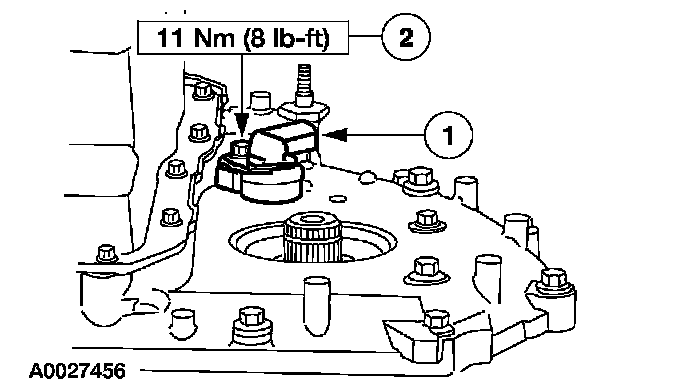 11 Nm (8 lb-ft)

2

1

A0027456