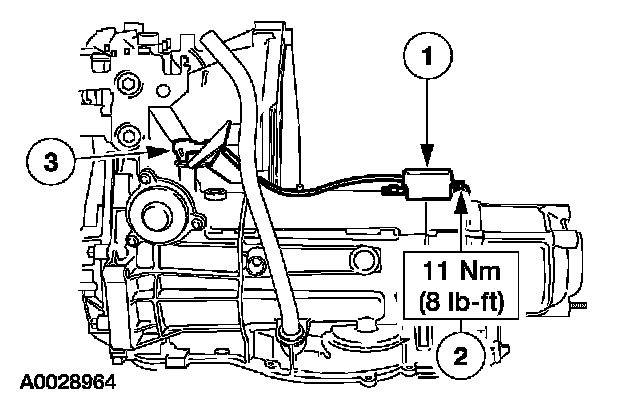 1

3

11 Nm
(8 lb-ft)

2

A0028964