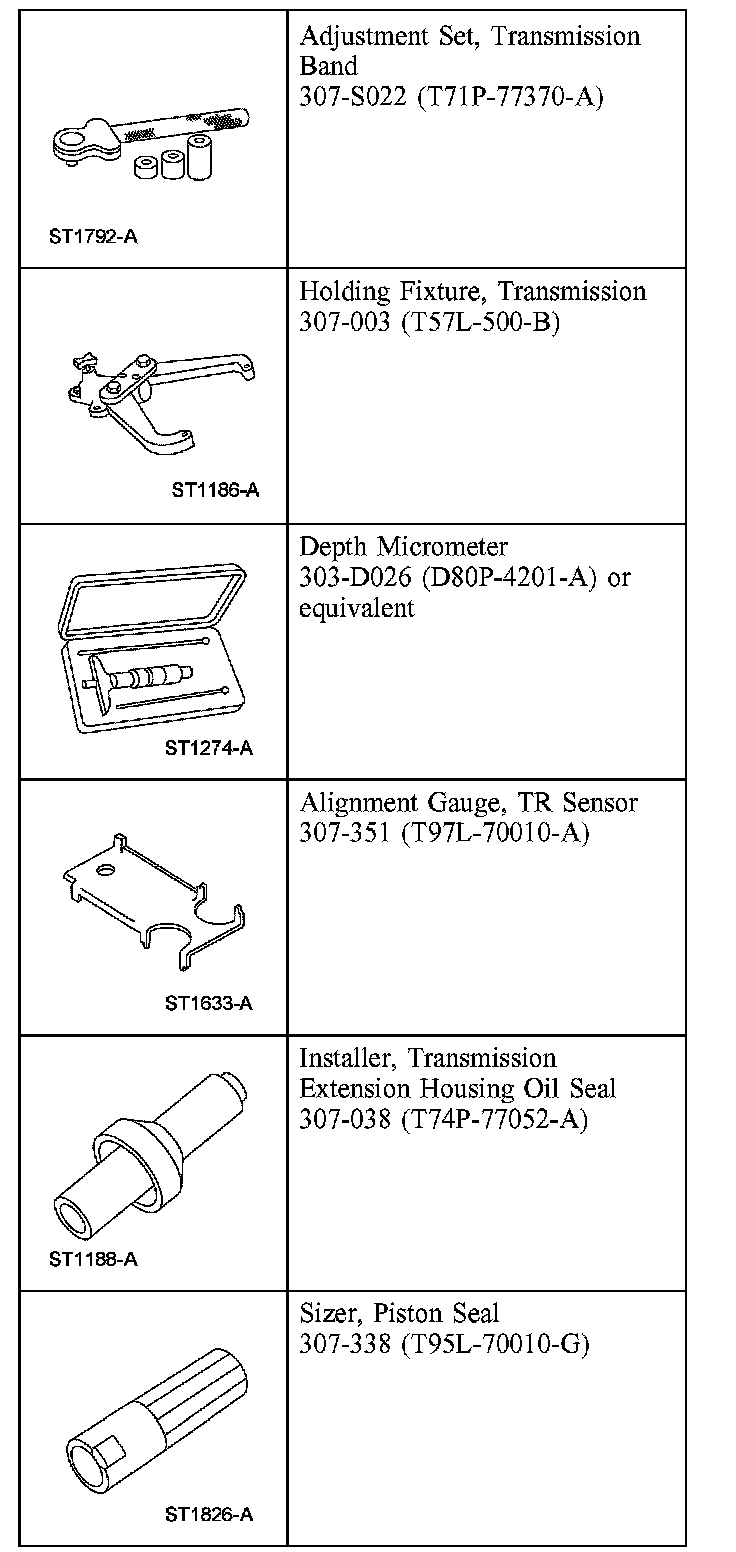 | | |
|---|---|
| ST1792-A | Adjustment Set, Transmission Band 307-S022 (T71P-77370-A) |
| ST1186-A | Holding Fixture, Transmission 307-003 (T57L-500-B) |
| ST1274-A | Depth Micrometer 303-D026 (D80P-4201-A) or equivalent |
| ST1633-A | Alignment Gauge, TR Sensor 307-351 (T97L-70010-A) |
| ST1188-A | Installer, Transmission Extension Housing Oil Seal 307-038 (T74P-77052-A) |
| ST1826-A | Sizer, Piston Seal 307-338 (T95L-70010-G) |