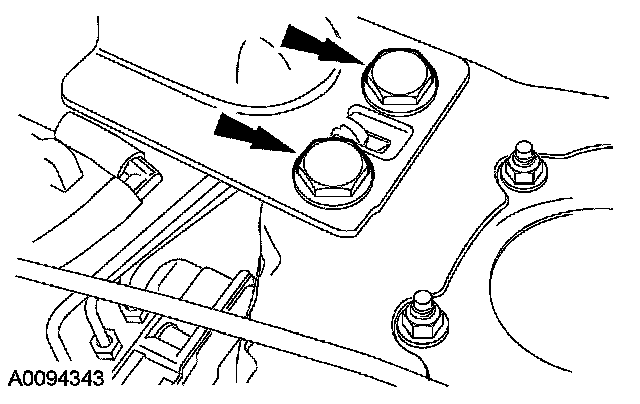 A0094343