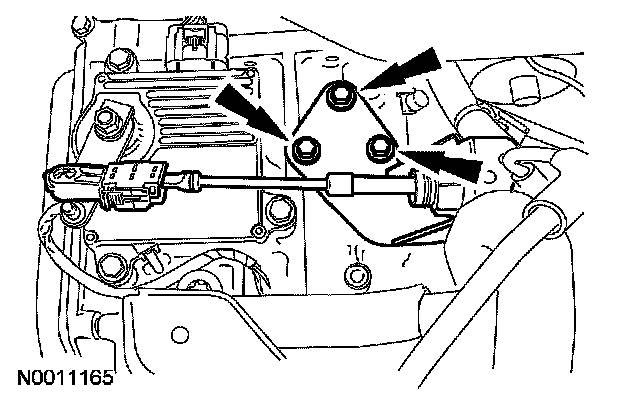 N0011165