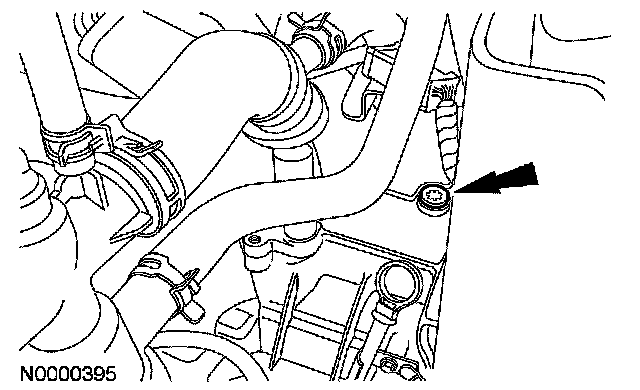 N0000395