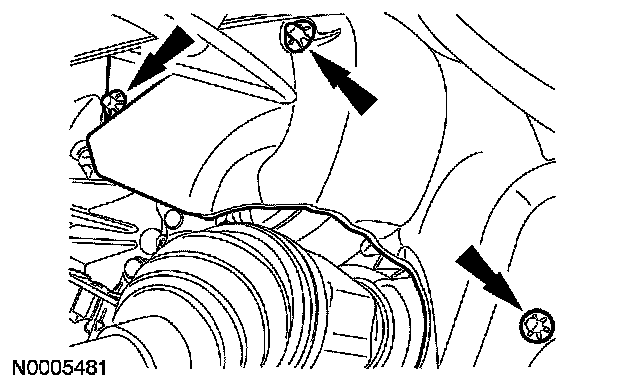 N0005481