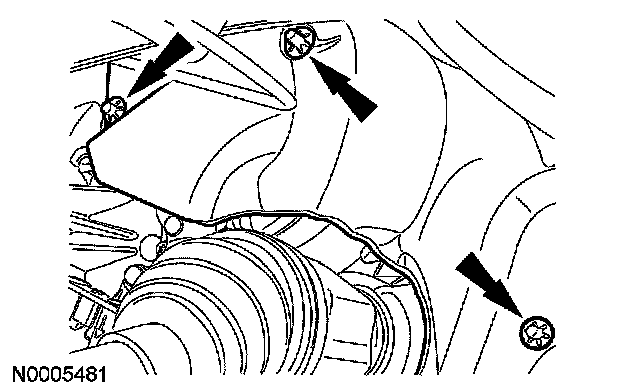 N0005481