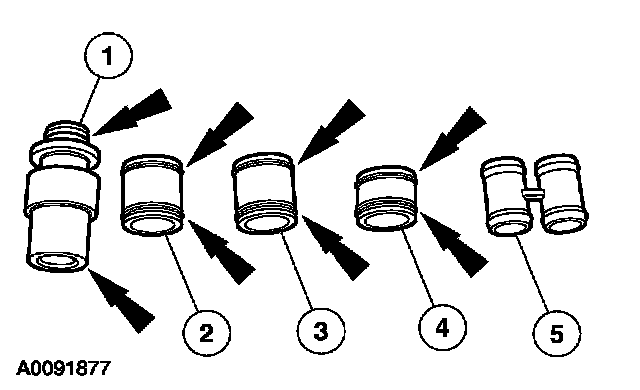 1
2
3
4
5
A0091877