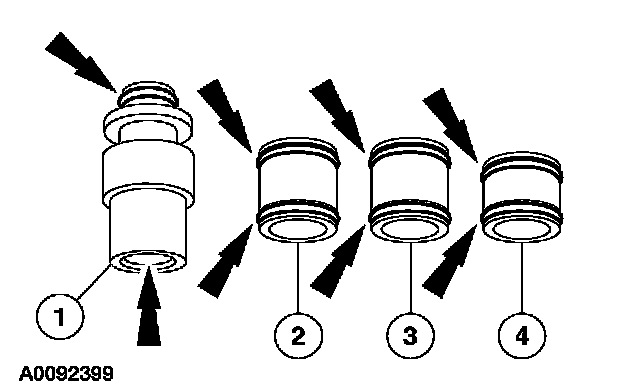 1
2
3
4
A0092399