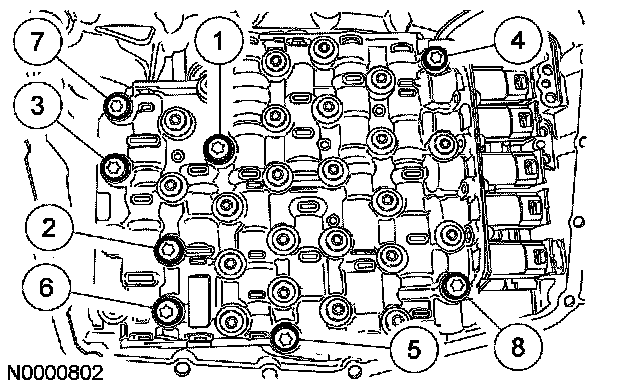 7
1
4
3
2
6
5
8
N0000802