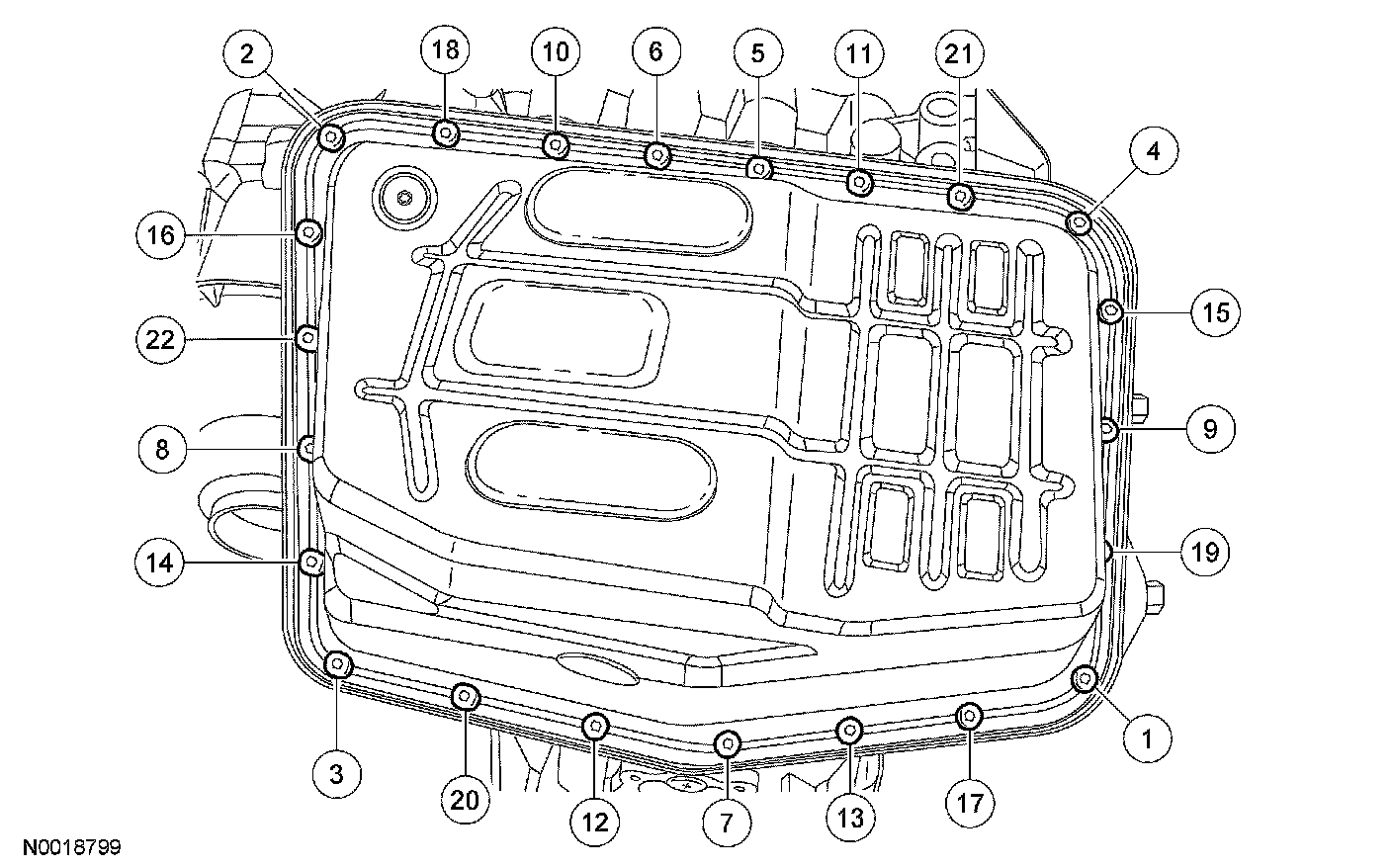 2
18
10
6
5
11
21
4
16
15
22
9
8
19
14
1
3
20
12
7
13
17
N0018799