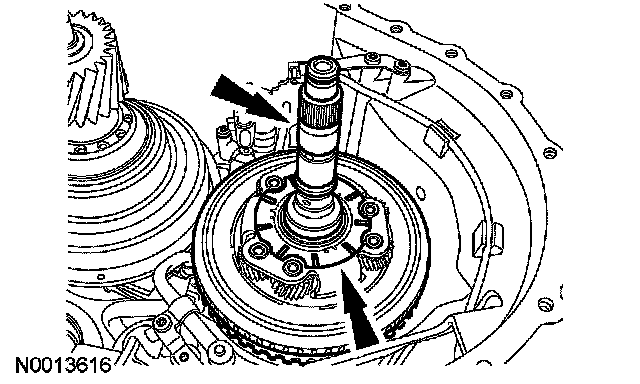 N0013616