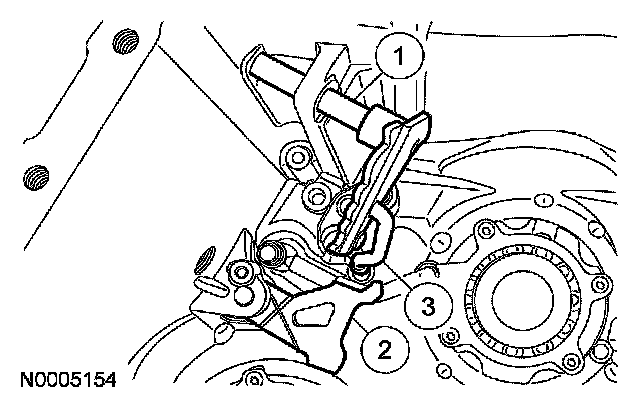 1
3
2
N0005154