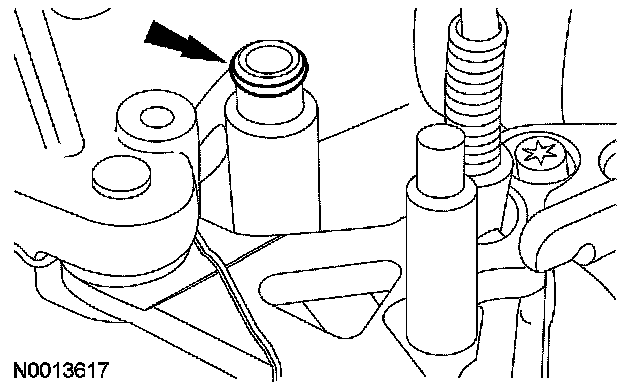 N0013617