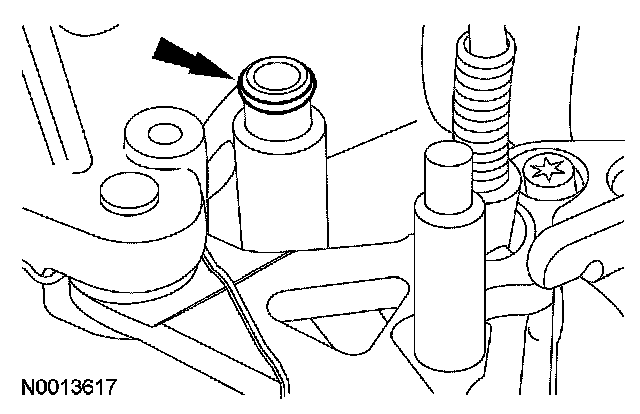 N0013617