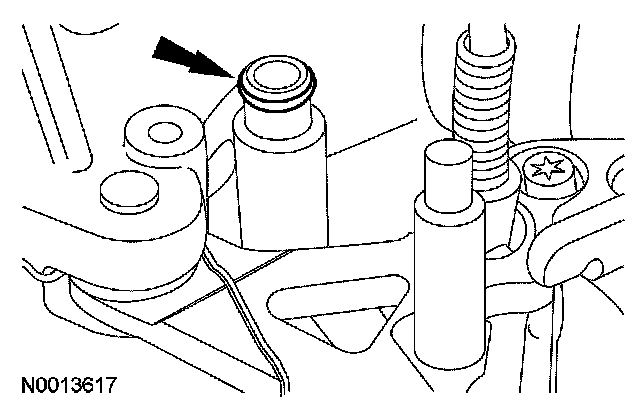 N0013617