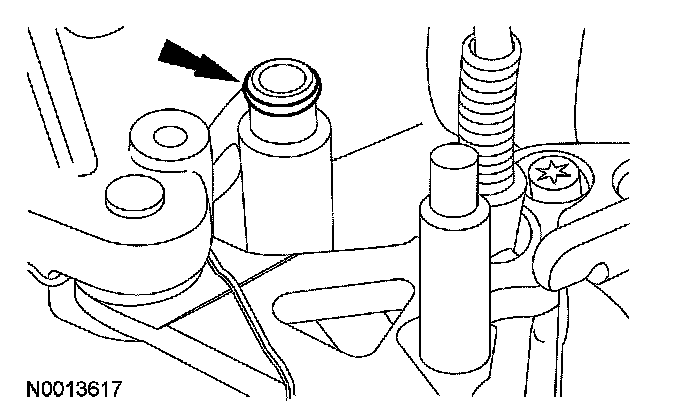 N0013617