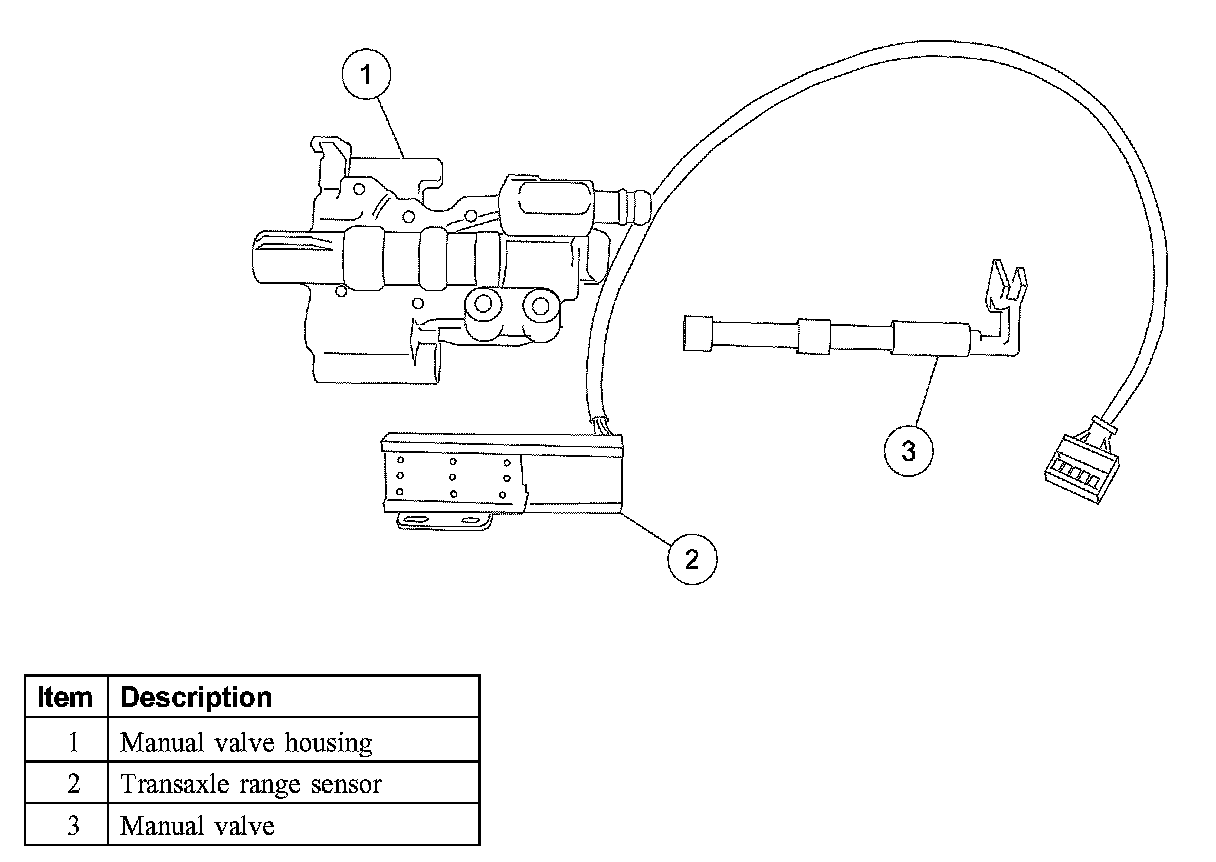 1

3

2

| Item | Description |
|---|---|
| 1 | Manual valve housing |
| 2 | Transaxle range sensor |
| 3 | Manual valve |