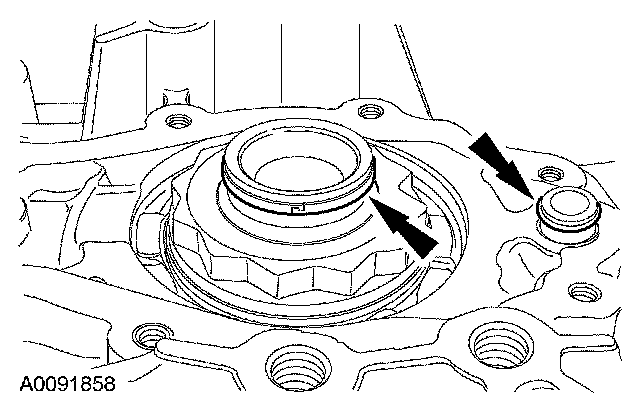 A0091858