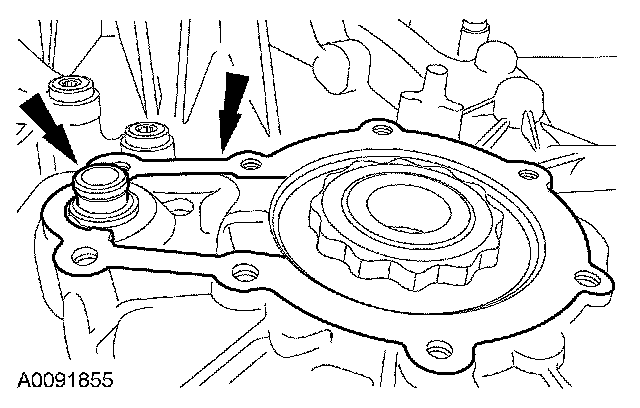 A0091855