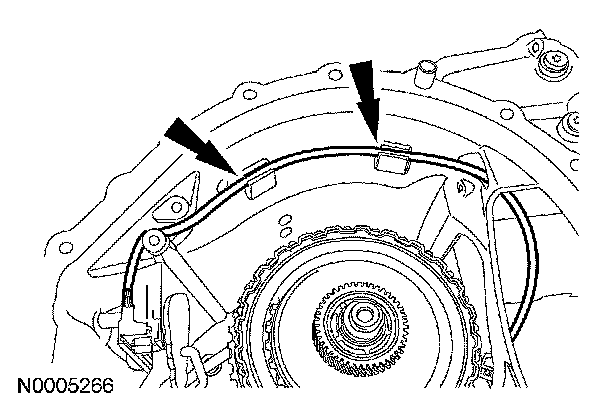 N0005266