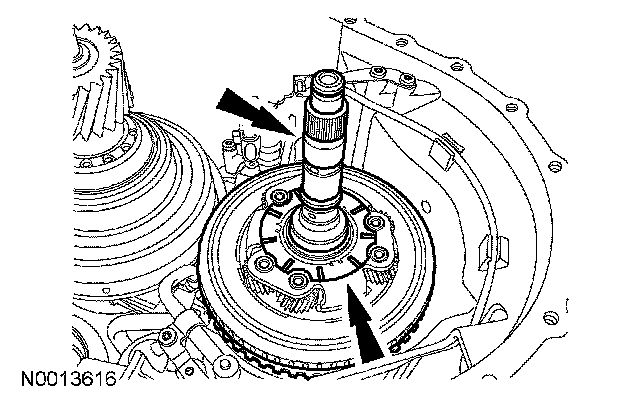 N0013616