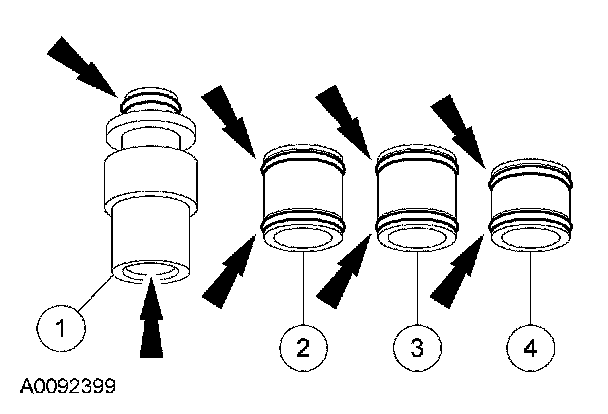 1
2
3
4
A0092399