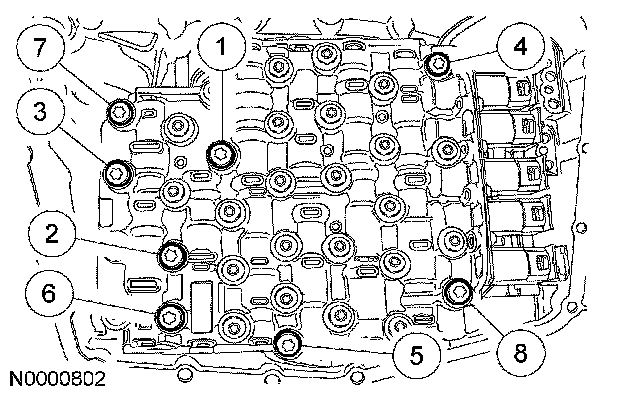 7
1
4
3
2
6
5
8
N0000802