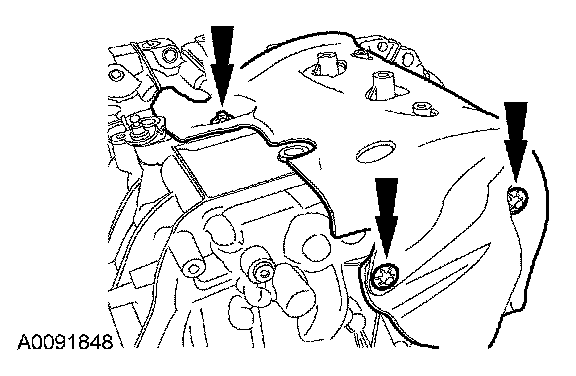 A0091848