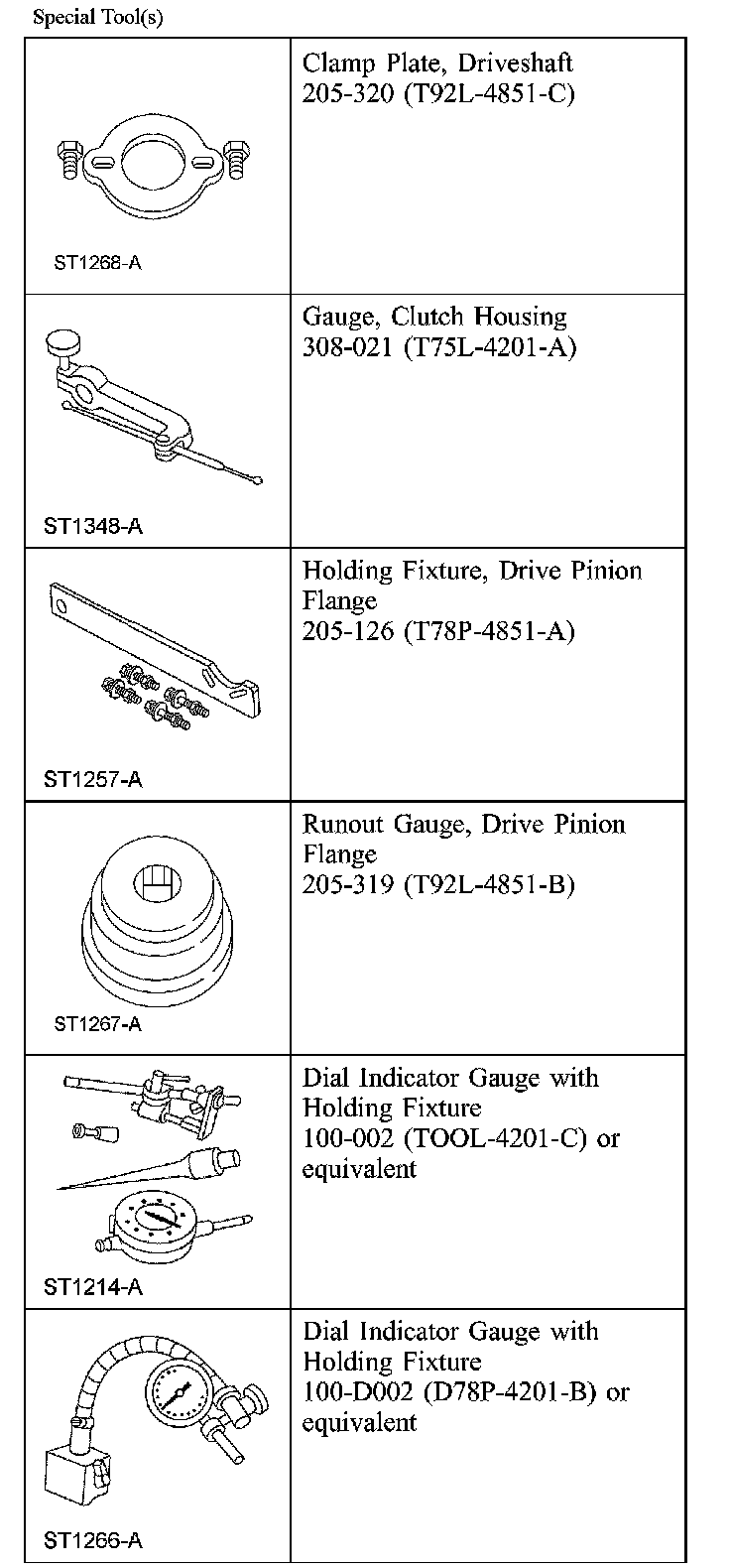 Special Tool(s)

| | |
|---|---|
| ST1268-A | Clamp Plate, Driveshaft 205-320 (T92L-4851-C) |
| ST1348-A | Gauge, Clutch Housing 308-021 (T75L-4201-A) |
| ST1257-A | Holding Fixture, Drive Pinion Flange 205-126 (T78P-4851-A) |
| ST1267-A | Runout Gauge, Drive Pinion Flange 205-319 (T92L-4851-B) |
| ST1214-A | Dial Indicator Gauge with Holding Fixture 100-002 (TOOL-4201-C) or equivalent |
| ST1266-A | Dial Indicator Gauge with Holding Fixture 100-D002 (D78P-4201-B) or equivalent |