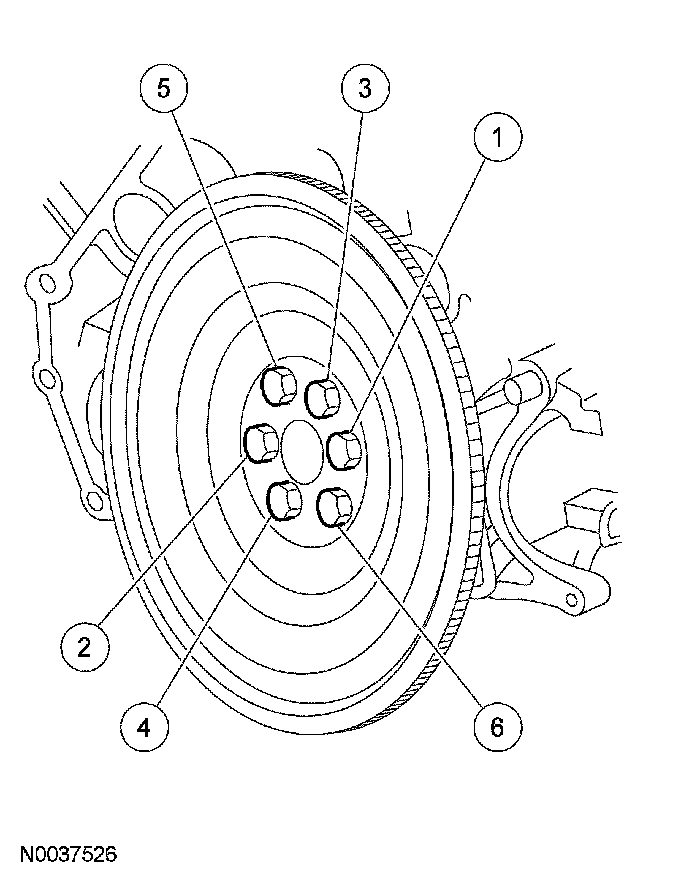 5
3
1
2
4
6
N0037526