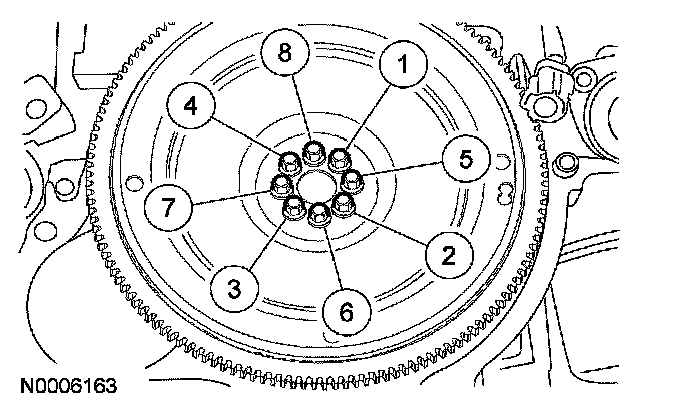 8
1
4
5
7
2
3
6
N0006163