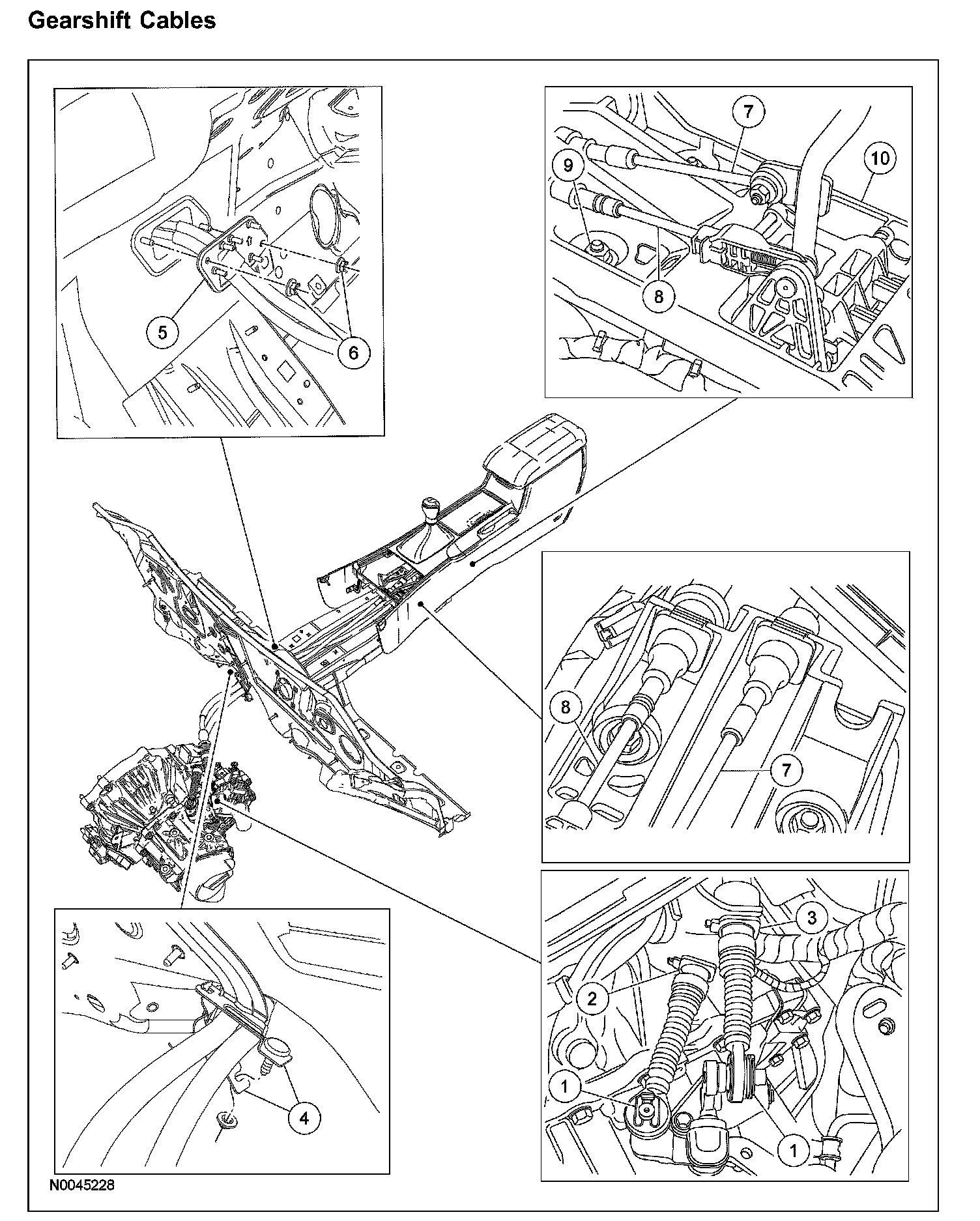 Gearshift Cables

5
6
7
9
10
8
8
7
3
2
1
1
4

N0045228