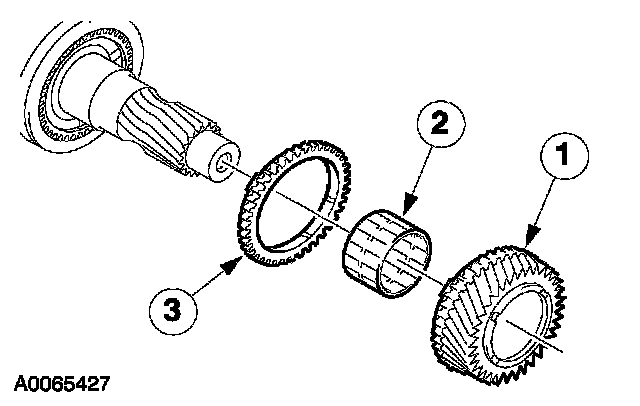 2

1

3

A0065427