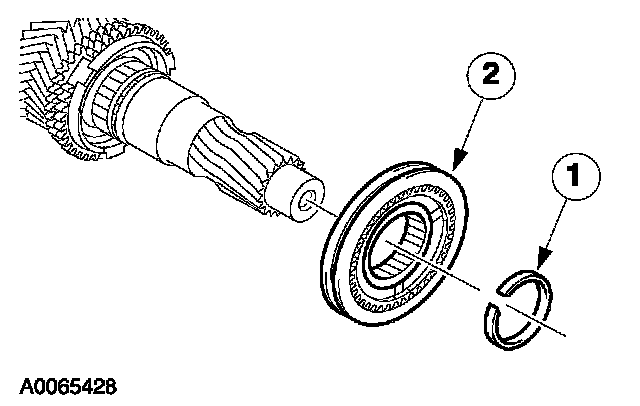 2
1
A0065428