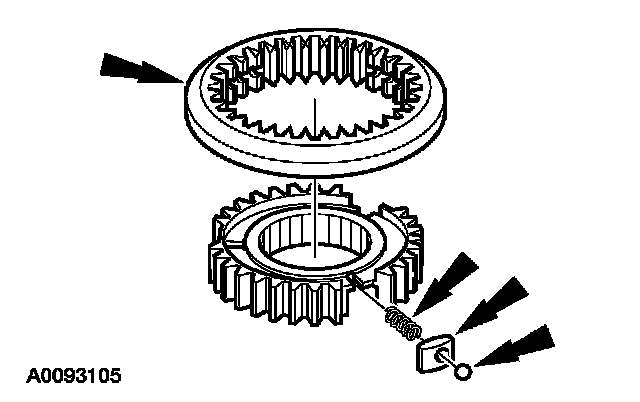 A0093105