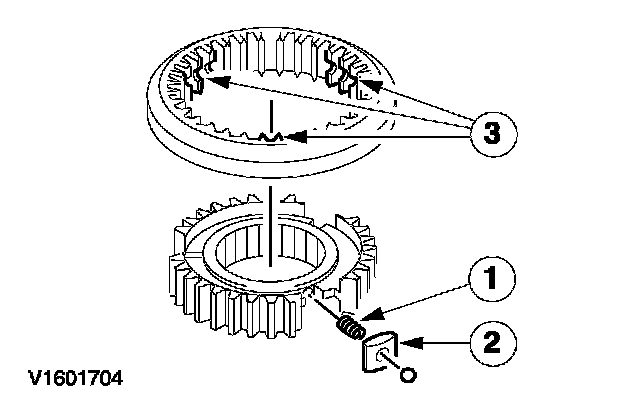 3

1

2

V1601704