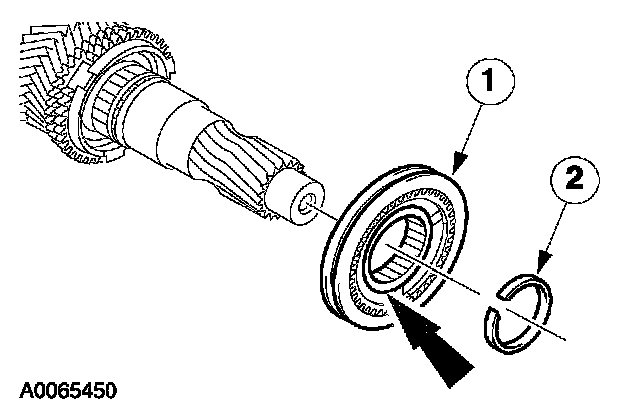 1

2

A0065450