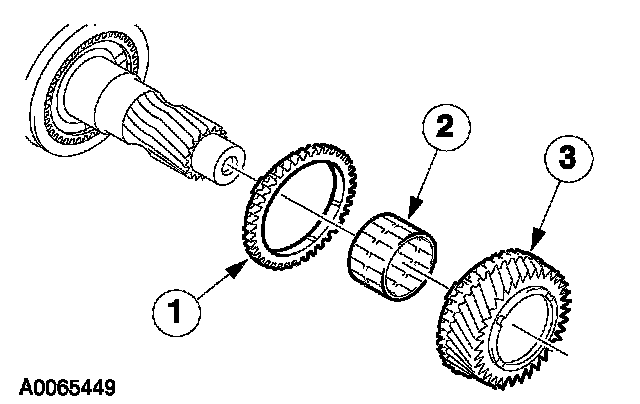 2
3
1
A0065449