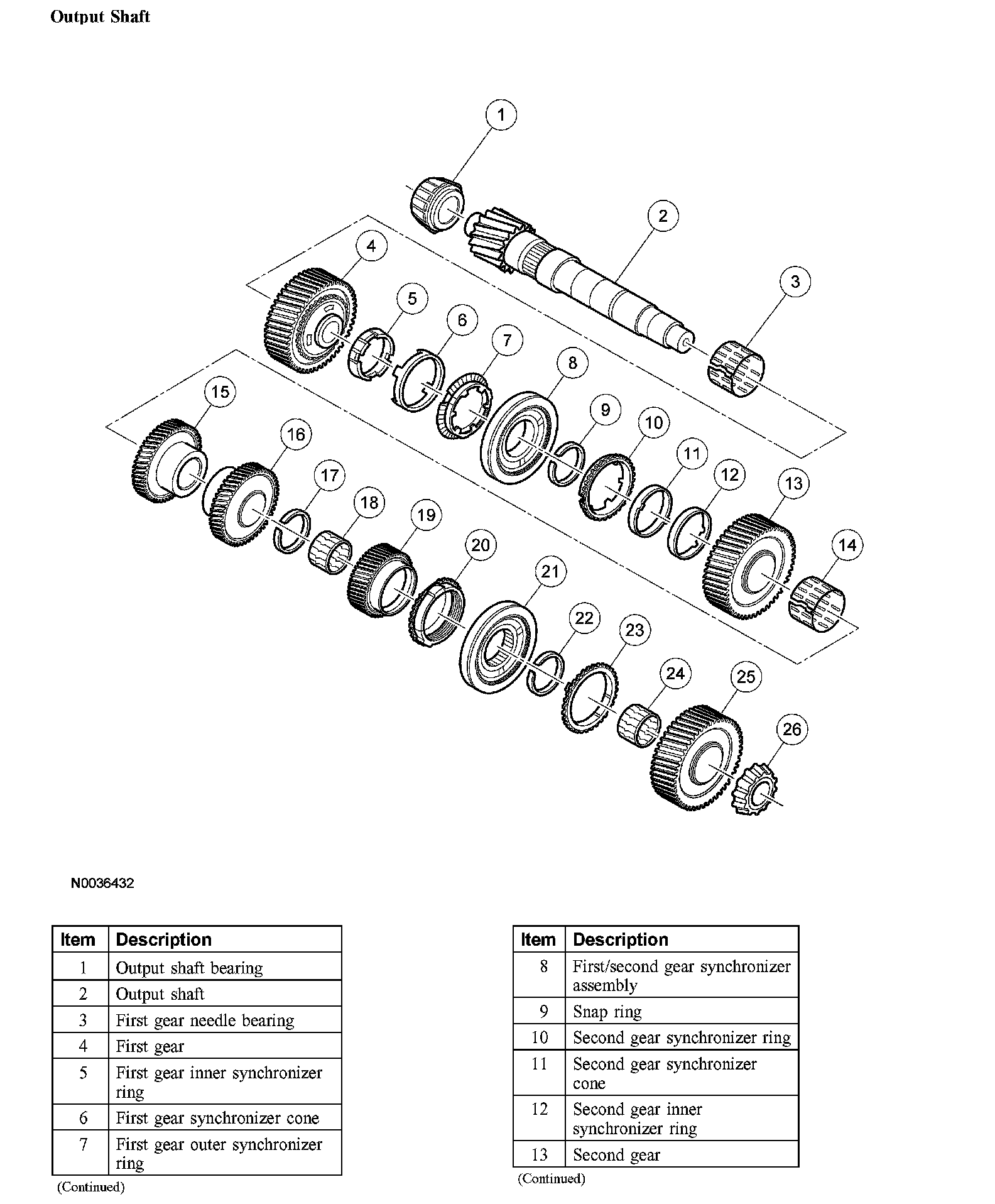 Output Shaft

1
2
3
4
5
6
7
8
9
10
11
12
13
14
15
16
17
18
19
20
21
22
23
24
25
26

N0036432

| Item | Description |
|---|---|
| 1 | Output shaft bearing |
| 2 | Output shaft |
| 3 | First gear needle bearing |
| 4 | First gear |
| 5 | First gear inner synchronizer ring |
| 6 | First gear synchronizer cone |
| 7 | First gear outer synchronizer ring |

(Continued)

| Item | Description |
|---|---|
| 8 | First/second gear synchronizer assembly |
| 9 | Snap ring |
| 10 | Second gear synchronizer ring |
| 11 | Second gear synchronizer cone |
| 12 | Second gear inner synchronizer ring |
| 13 | Second gear |

(Continued)