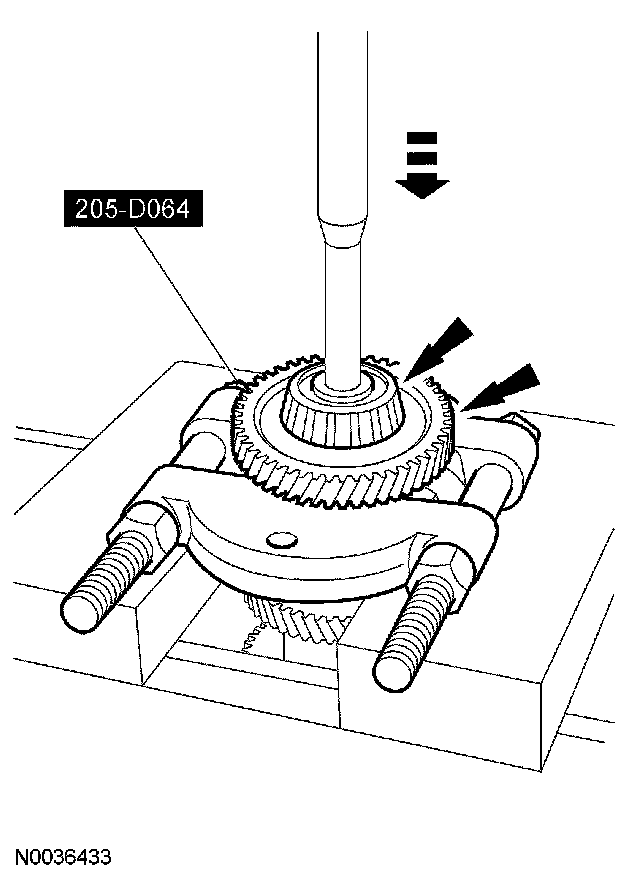 205-D064

N0036433