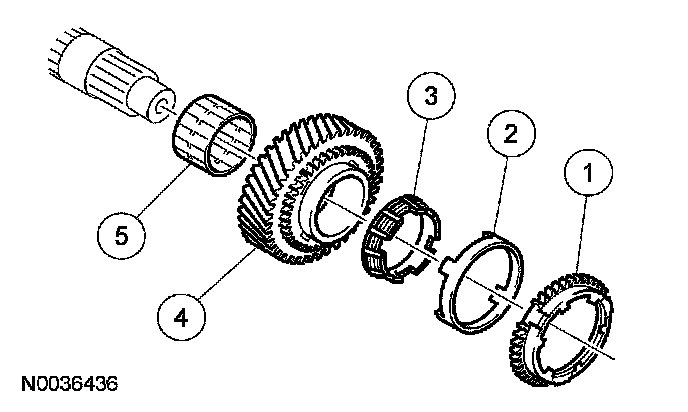 3
2
1
5
4
N0036436