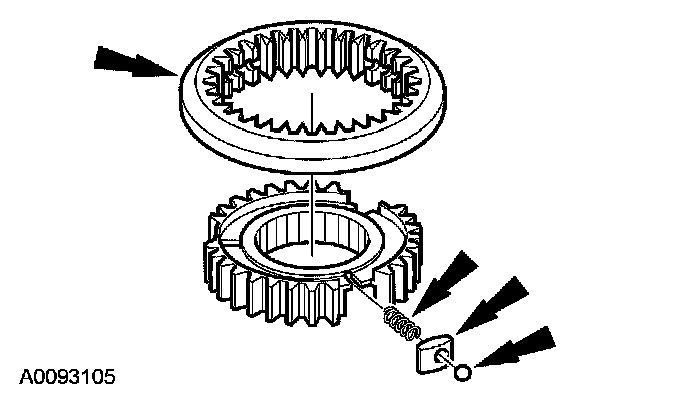 A0093105