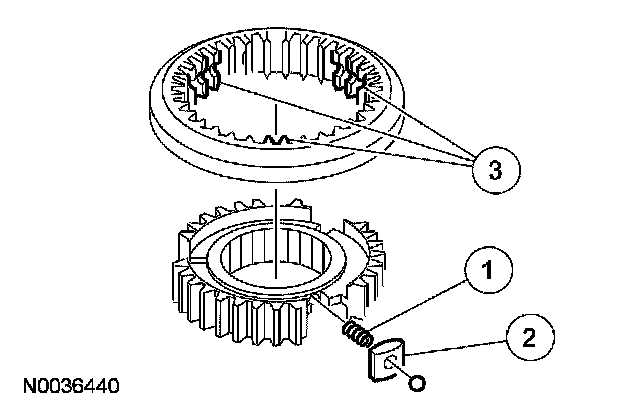 3

1

2

N0036440