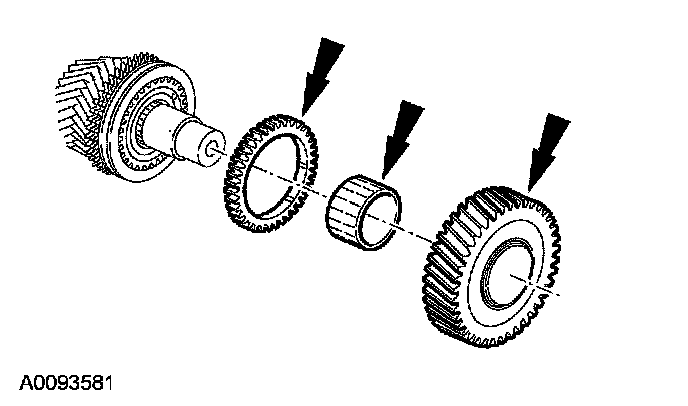 A0093581