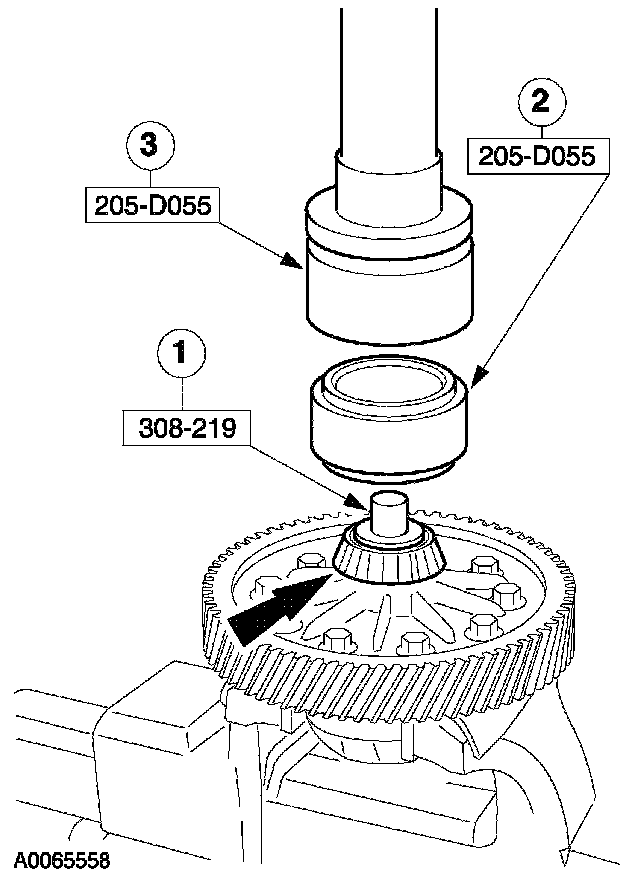 3
205-D055
2
205-D055
1
308-219
A0065558