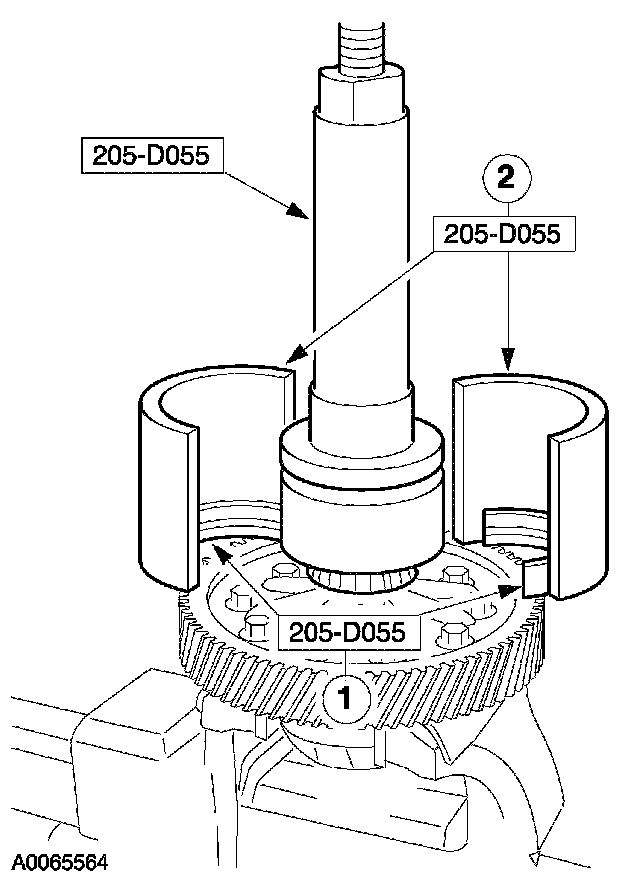 205-D055

2

205-D055

205-D055

1

A0065564