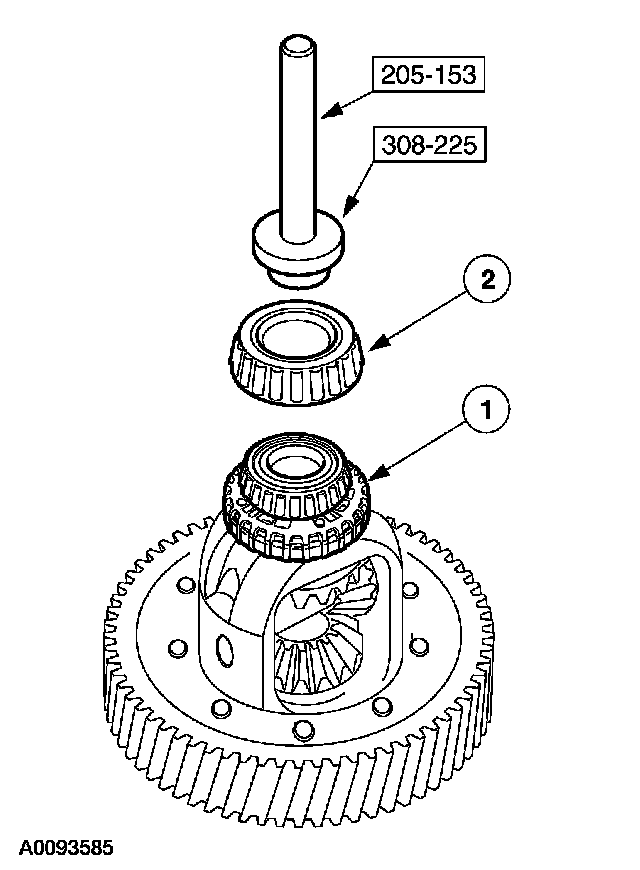 205-153

308-225

2

1

A0093585